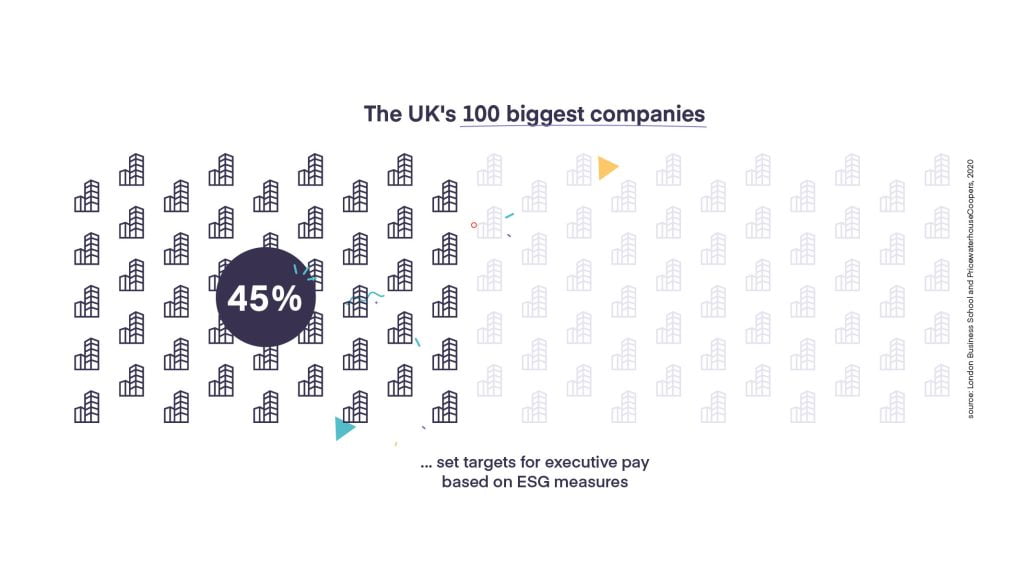 The UK's 100 biggest companies

45%

... set targets for executive pay based on ESG measures

source: London Business School and PricewaterhouseCoopers, 2020