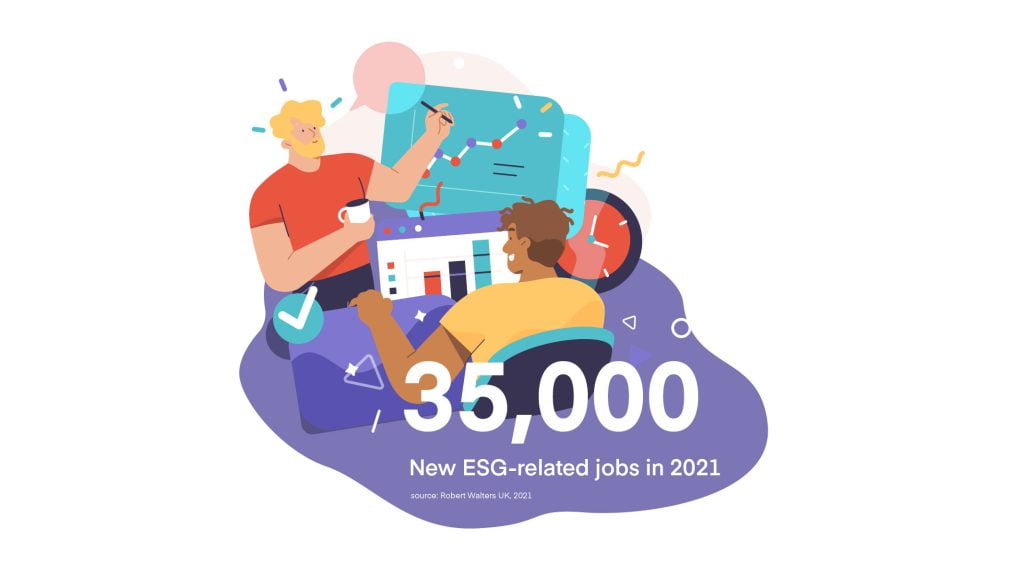 35,000

New ESG-related jobs in 2021

source: Robert Walters UK, 2021