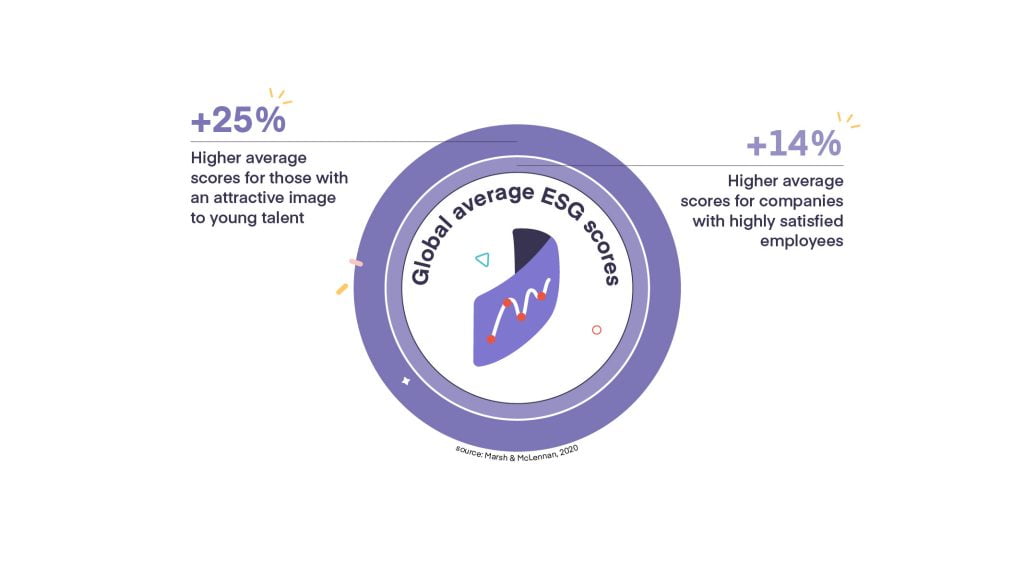 +25%

Higher average scores for those with an attractive image to young talent

Global average ESG scores

+14%

Higher average scores for companies with highly satisfied employees

source: Marsh & McLennan, 2020